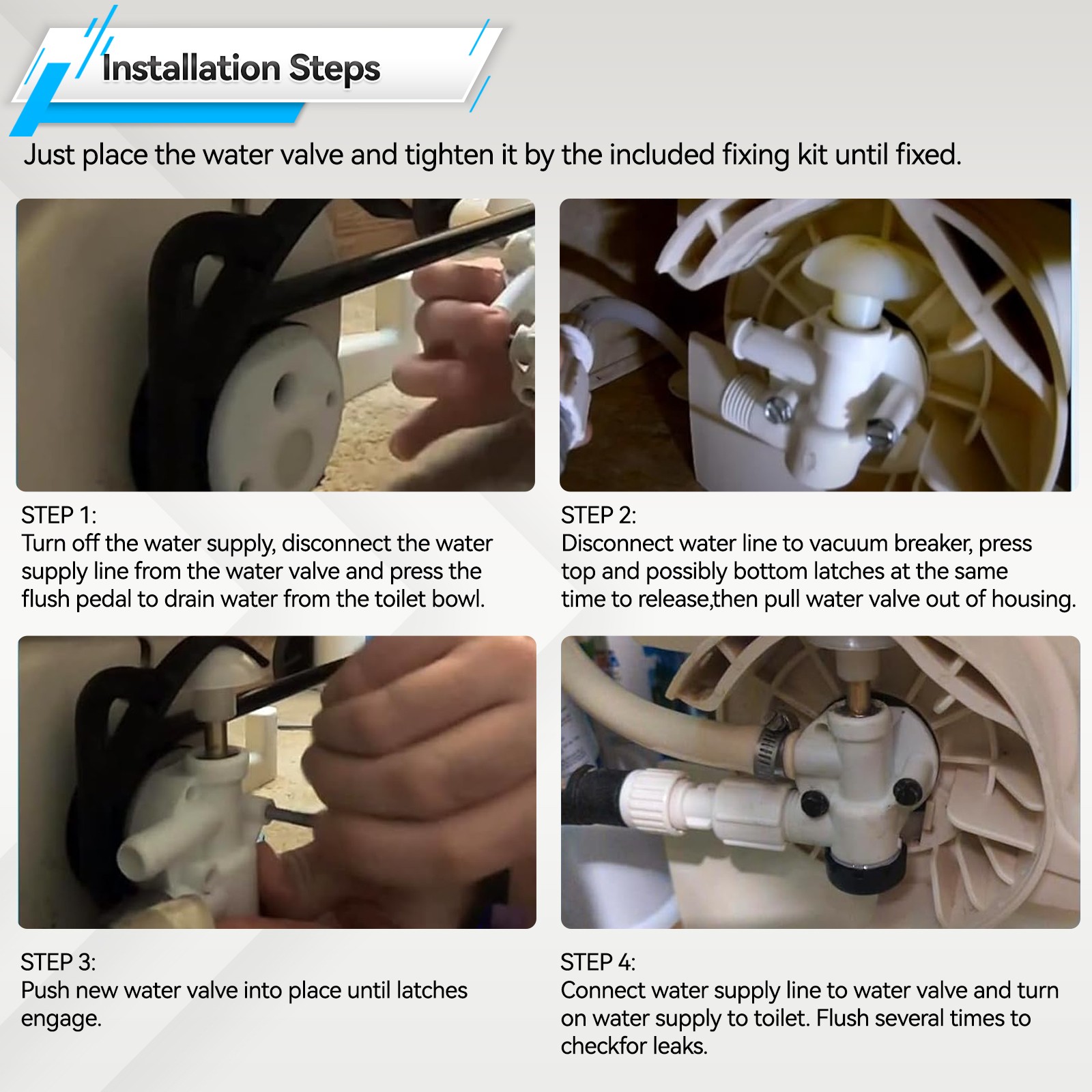 Installation Steps

Just place the water valve and tighten it by the included fixing kit until fixed.

STEP 1:
Turn off the water supply, disconnect the water supply line from the water valve and press the flush pedal to drain water from the toilet bowl.

STEP 2:
Disconnect water line to vacuum breaker, press top and possibly bottom latches at the same time to release,then pull water valve out of housing.

STEP 3:
Push new water valve into place until latches engage.

STEP 4:
Connect water supply line to water valve and turn on water supply to toilet. Flush several times to checkfor leaks.