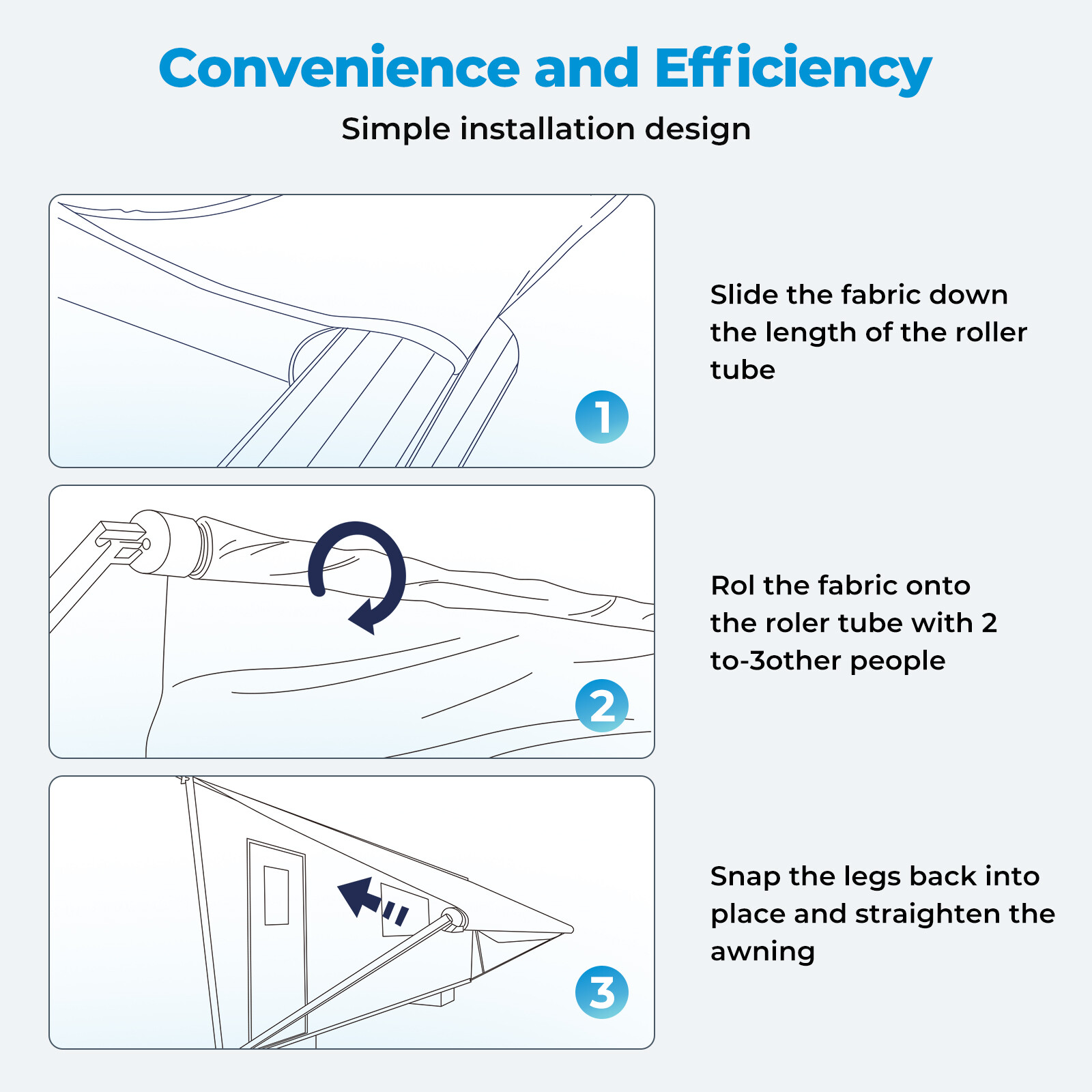 Convenience and Efficiency

Simple installation design

1

Slide the fabric down the length of the roller tube

2

Rol the fabric onto the roler tube with 2 to-3other people

3

Snap the legs back into place and straighten the awning