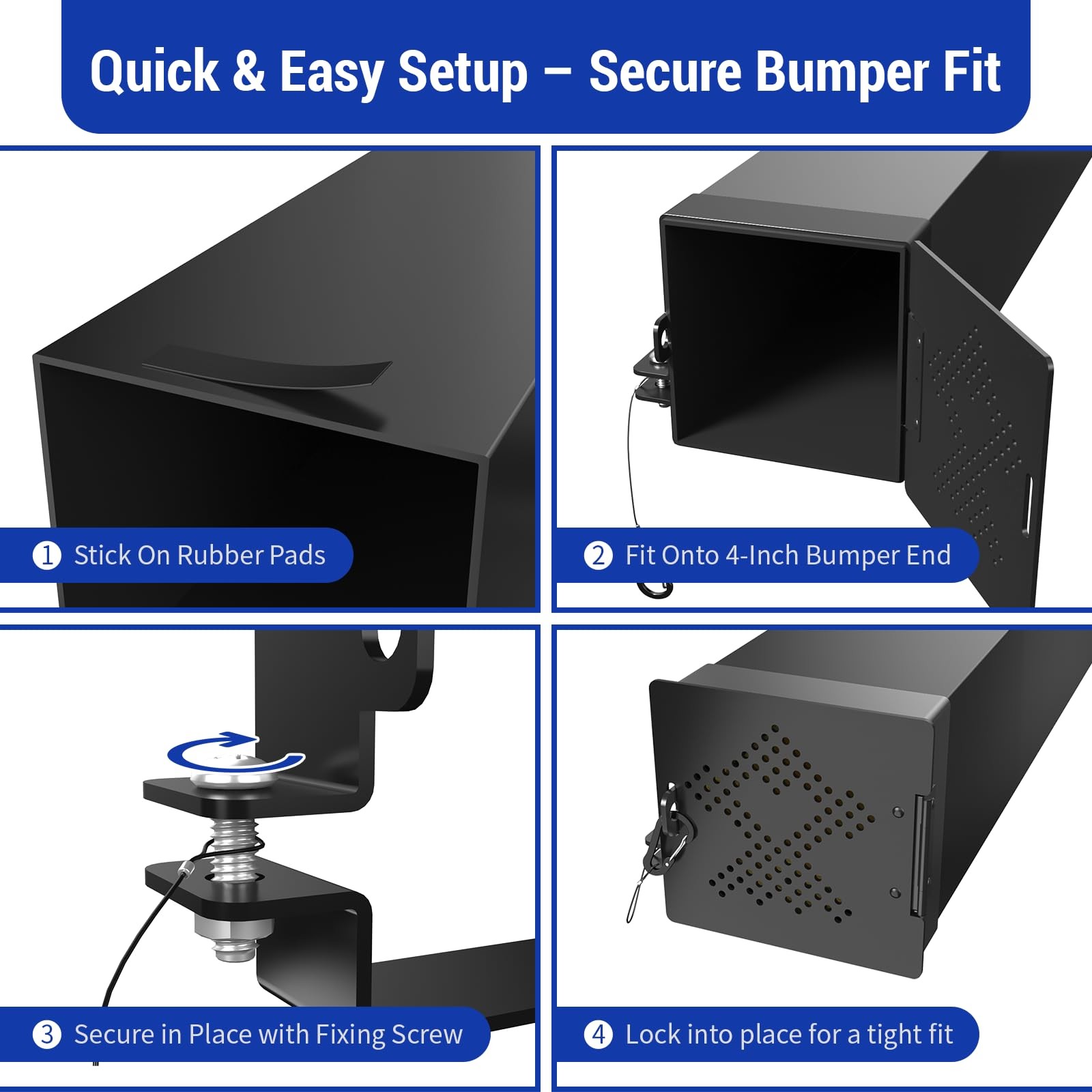 Quick & Easy Setup – Secure Bumper Fit

1 Stick On Rubber Pads

2 Fit Onto 4-Inch Bumper End

3 Secure in Place with Fixing Screw

4 Lock into place for a tight fit