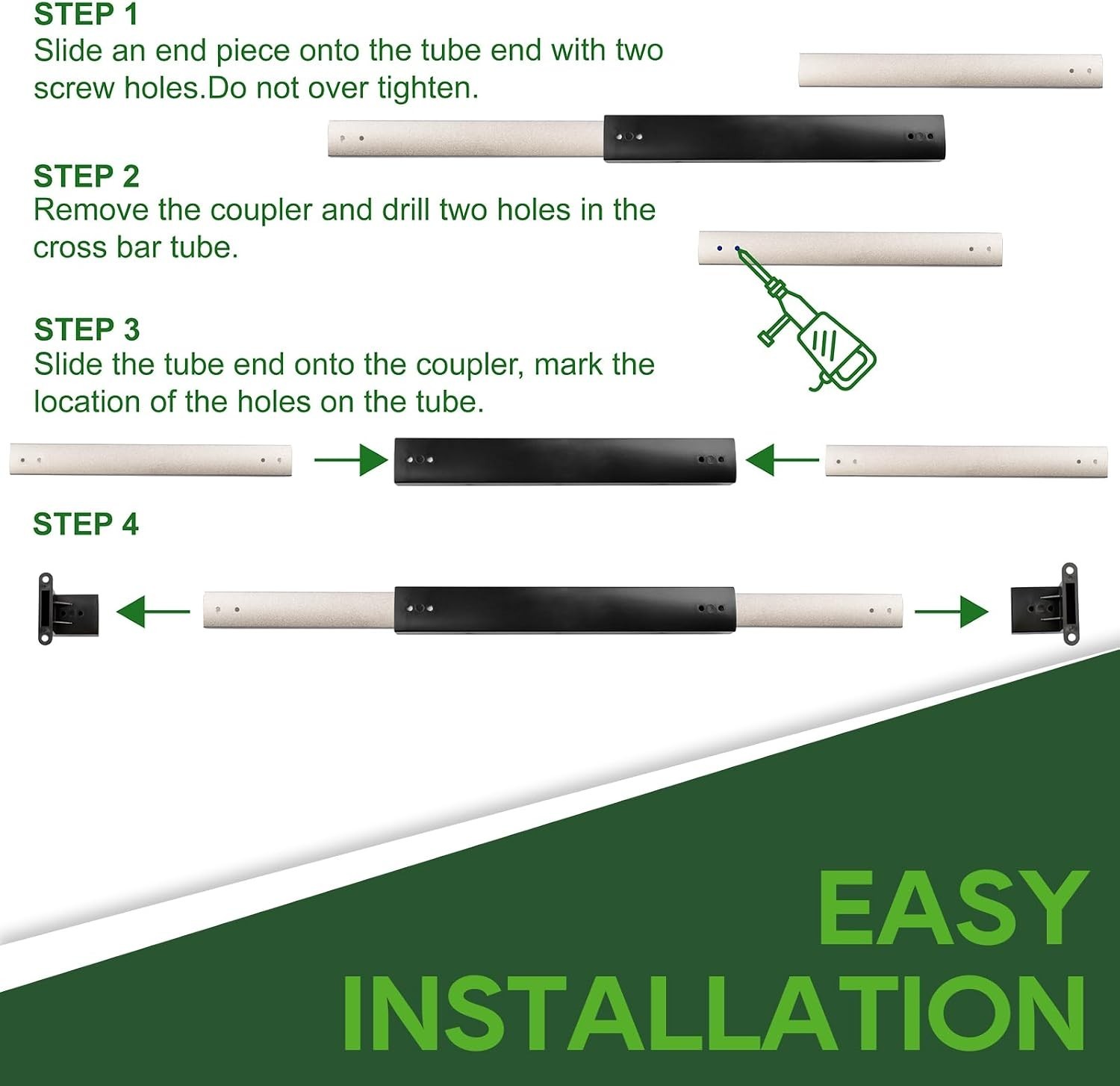 STEP 1
Slide an end piece onto the tube end with two screw holes.Do not over tighten.

STEP 2
Remove the coupler and drill two holes in the cross bar tube.

STEP 3
Slide the tube end onto the coupler, mark the location of the holes on the tube.

STEP 4

EASY
INSTALLATION