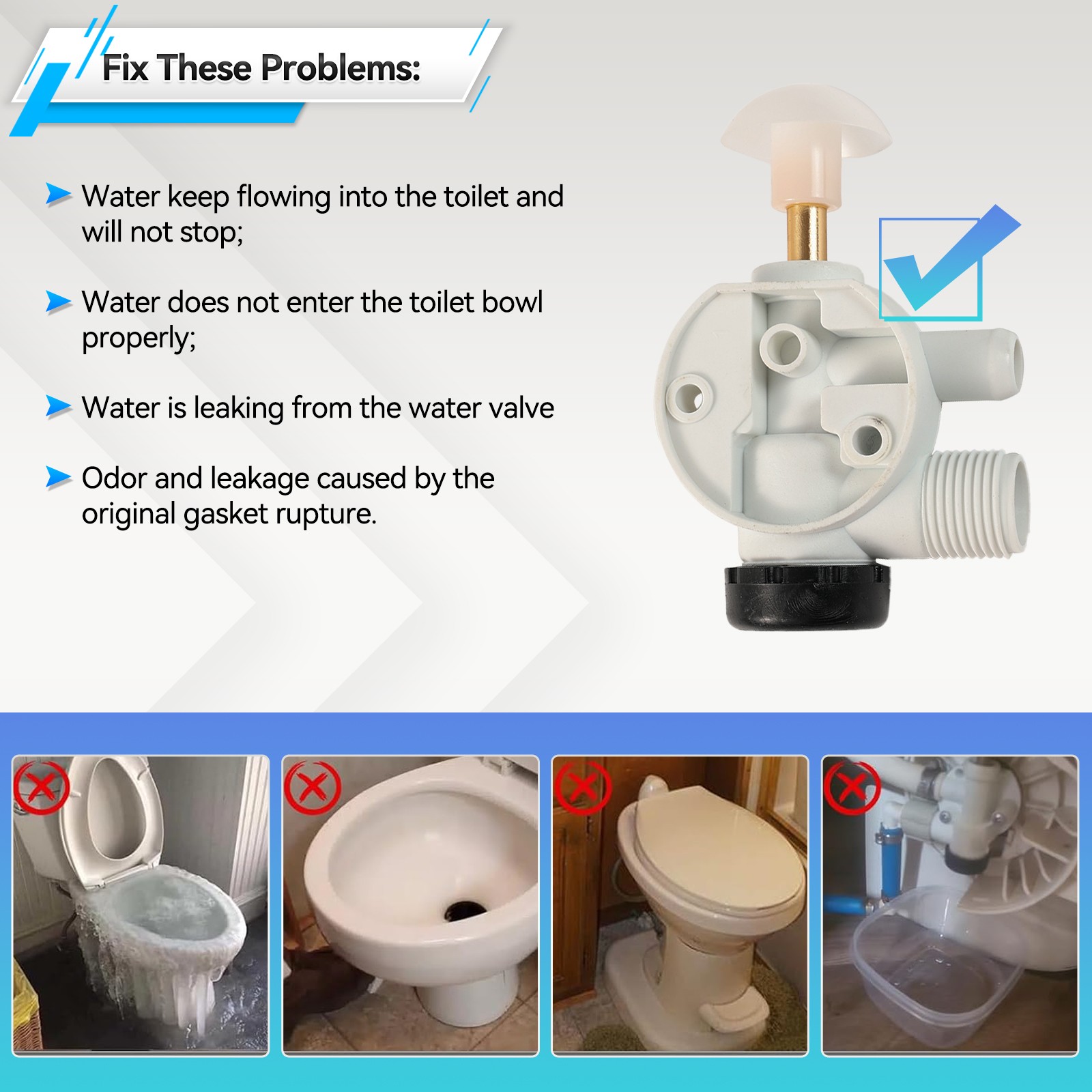 Fix These Problems:

Water keep flowing into the toilet and will not stop;

Water does not enter the toilet bowl properly;

Water is leaking from the water valve

Odor and leakage caused by the original gasket rupture.