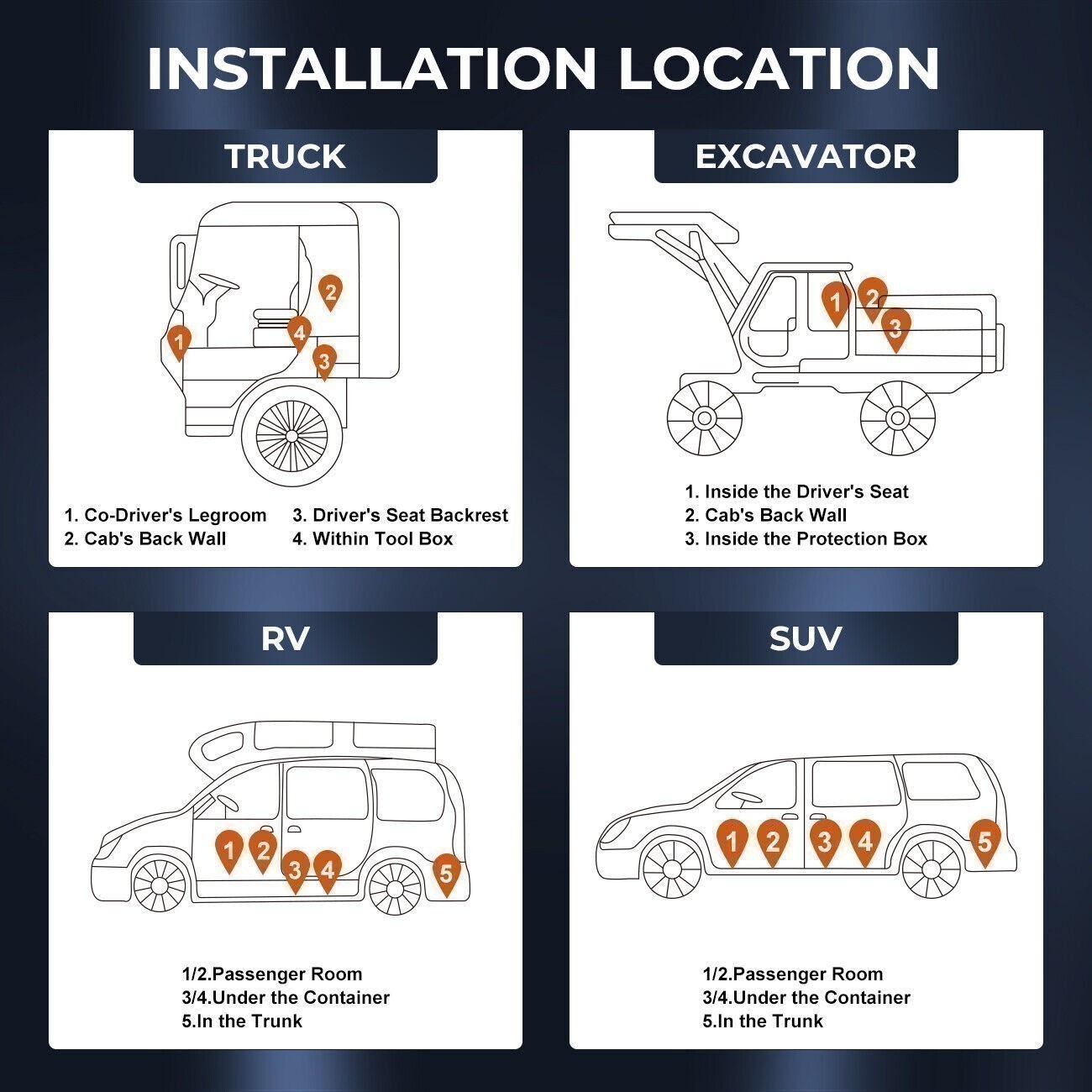 INSTALLATION LOCATION

TRUCK

2
4
1
3

1. Co-Driver's Legroom
2. Cab's Back Wall
3. Driver's Seat Backrest
4. Within Tool Box

EXCAVATOR

1
2
3

1. Inside the Driver's Seat
2. Cab's Back Wall
3. Inside the Protection Box

RV

1
2
3
4
5

1/2.Passenger Room
3/4.Under the Container
5.In the Trunk

SUV

1
2
3
4
5

1/2.Passenger Room
3/4.Under the Container
5.In the Trunk