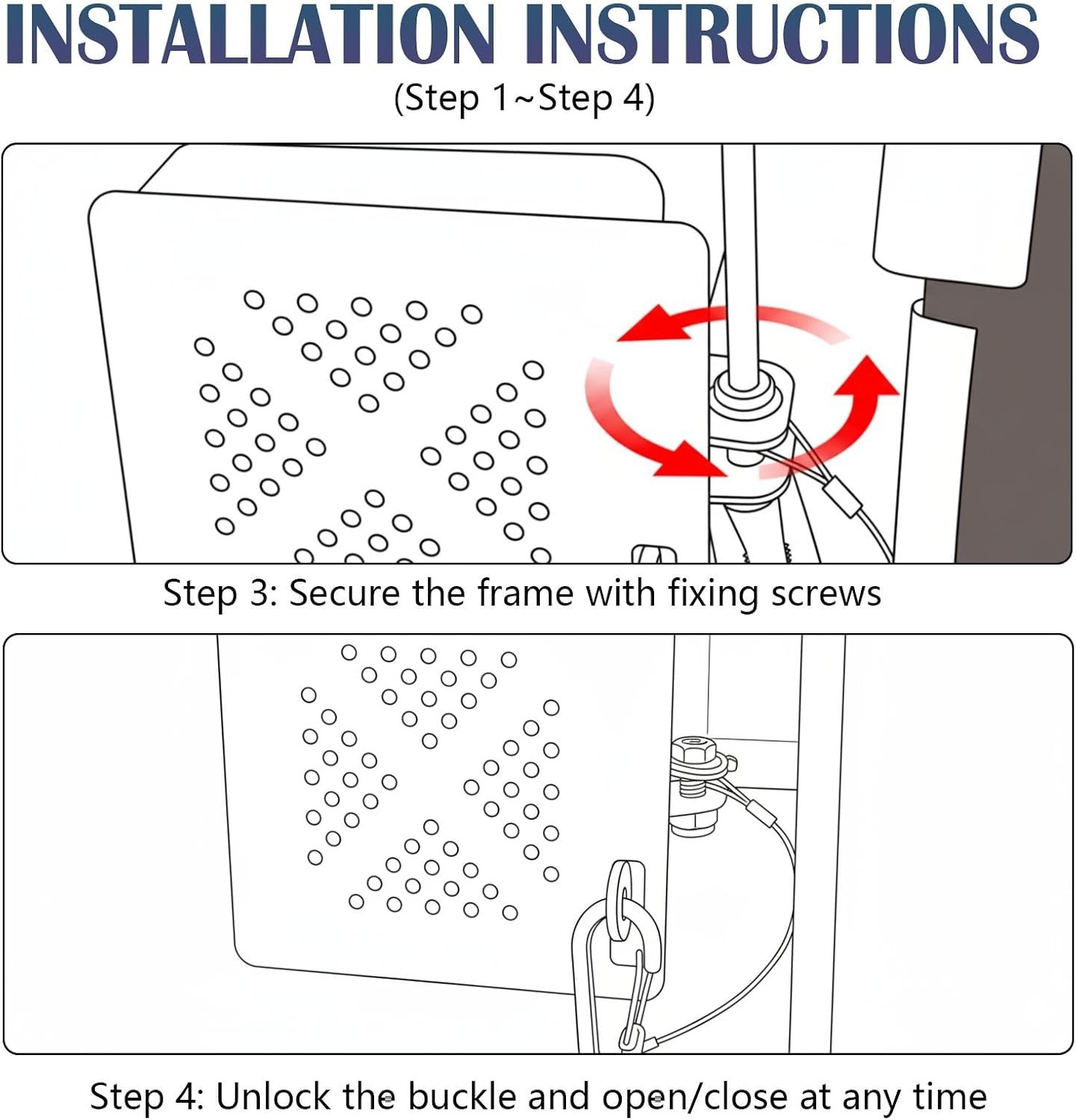 INSTALLATION INSTRUCTIONS
(Step 1~Step 4)

Step 3: Secure the frame with fixing screws

Step 4: Unlock the buckle and open/close at any time