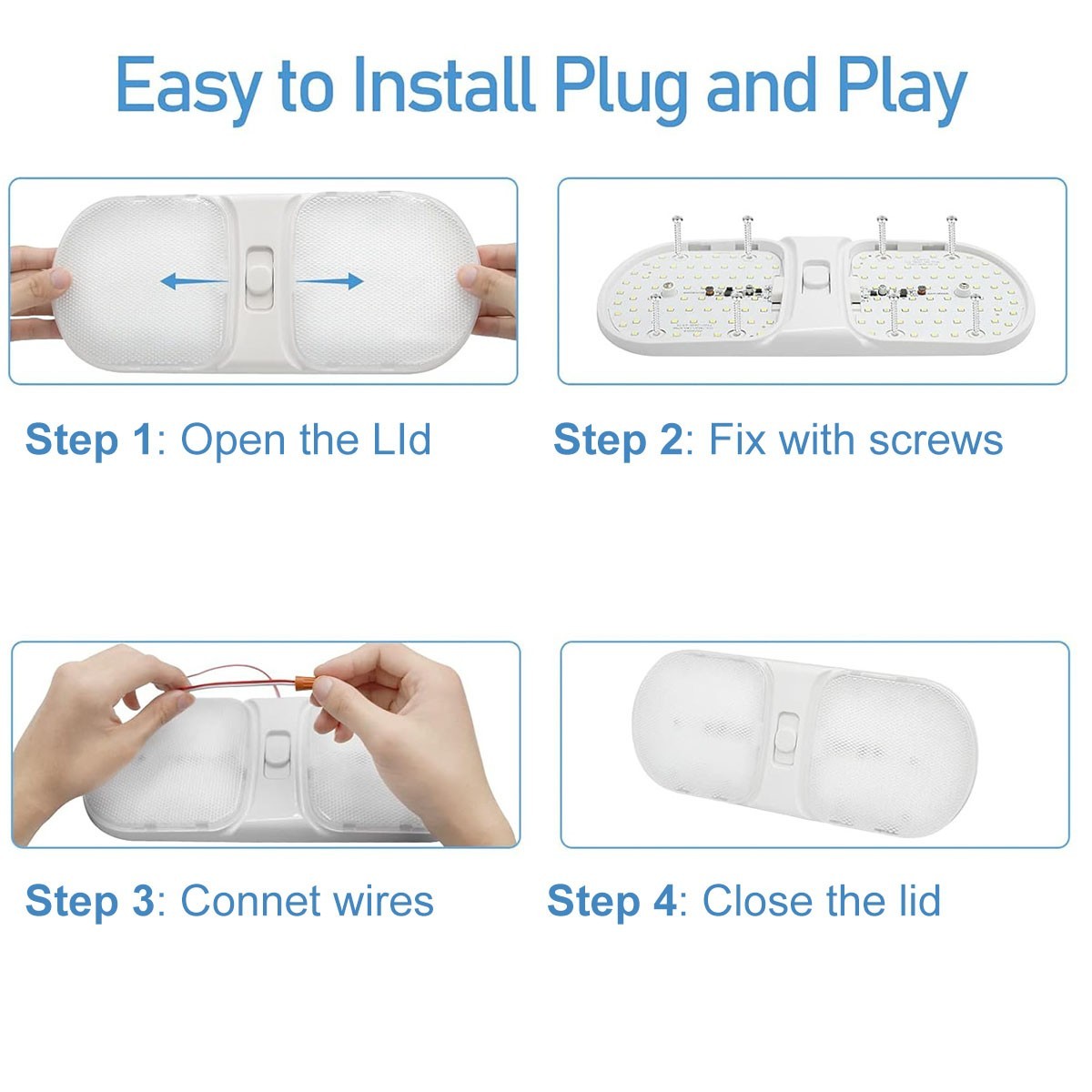 Easy to Install Plug and Play

Step 1: Open the LId

Step 2: Fix with screws

Step 3: Connet wires

Step 4: Close the lid