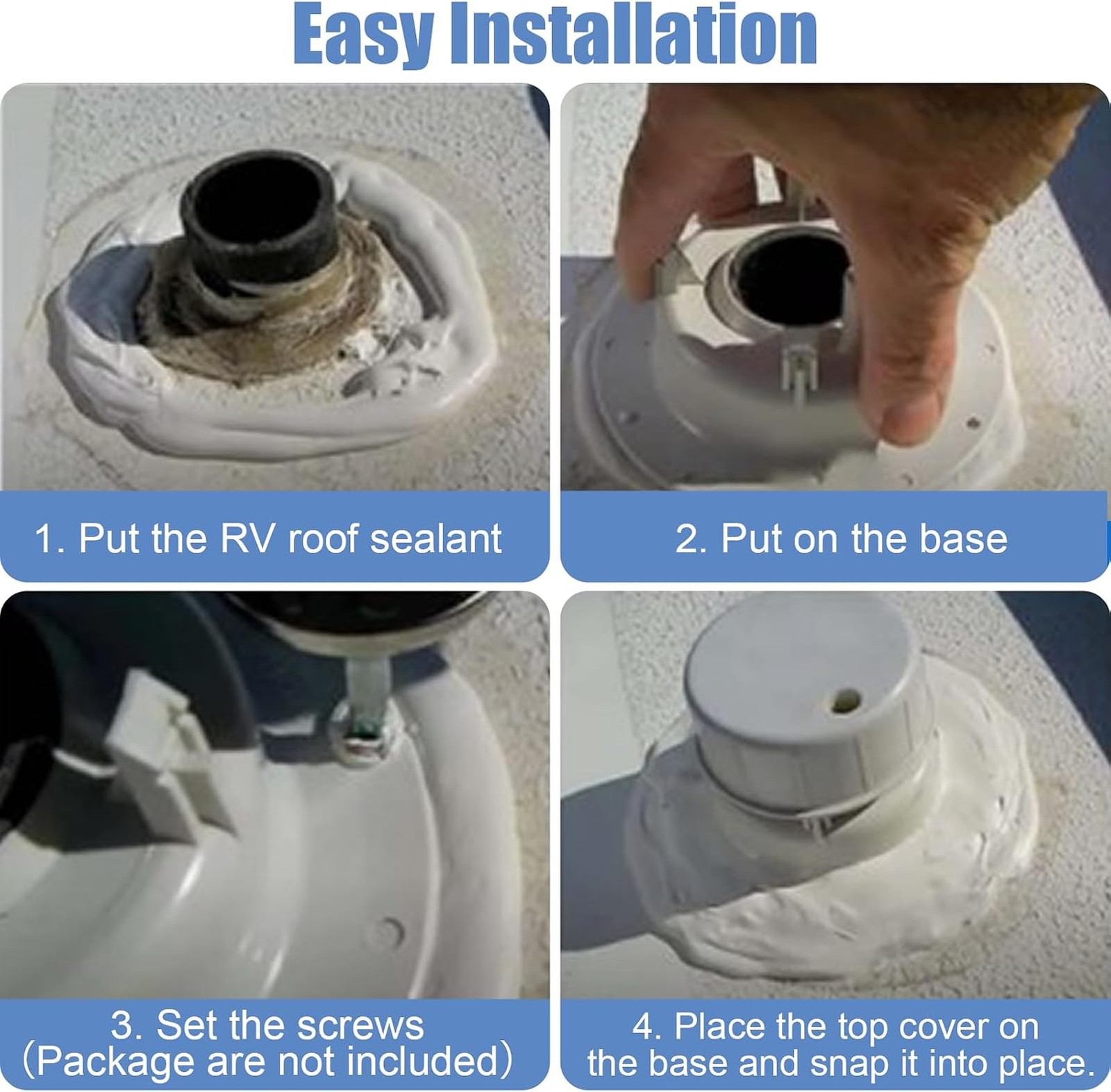 Easy Installation

1. Put the RV roof sealant

2. Put on the base

3. Set the screws
(Package are not included)

4. Place the top cover on the base and snap it into place.