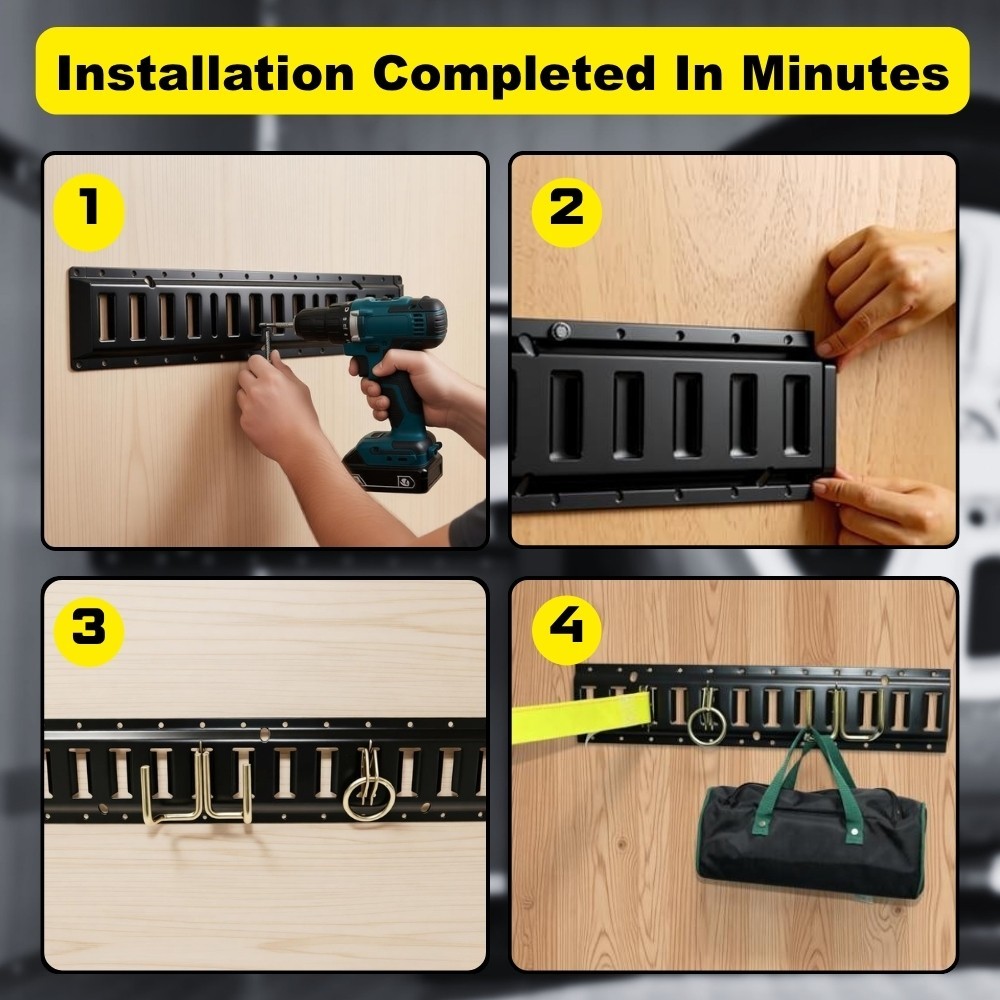 Installation Completed In Minutes

1

2

3

4