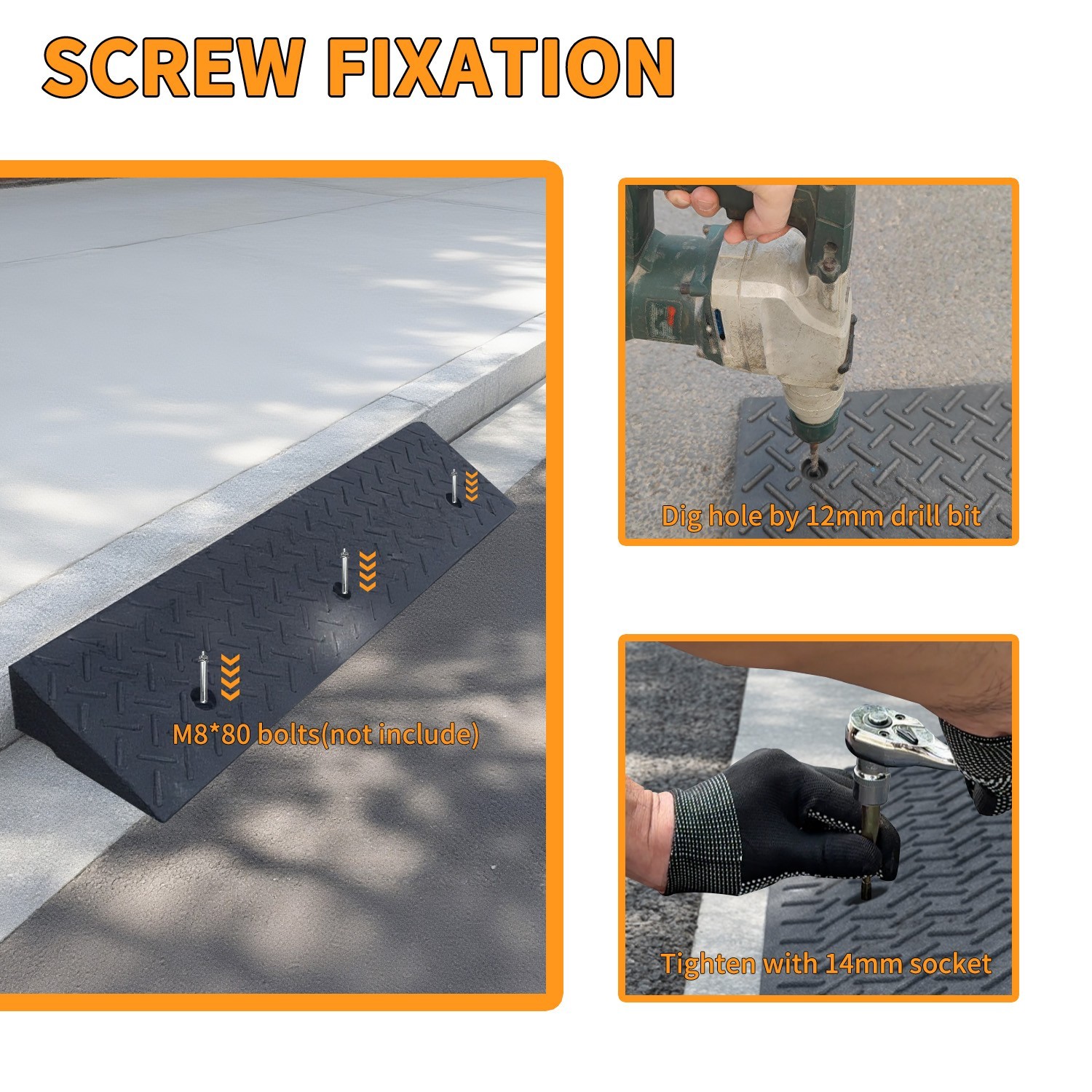 SCREW FIXATION

M8*80 bolts(not include)

Dig hole by 12mm drill bit

Tighten with 14mm socket