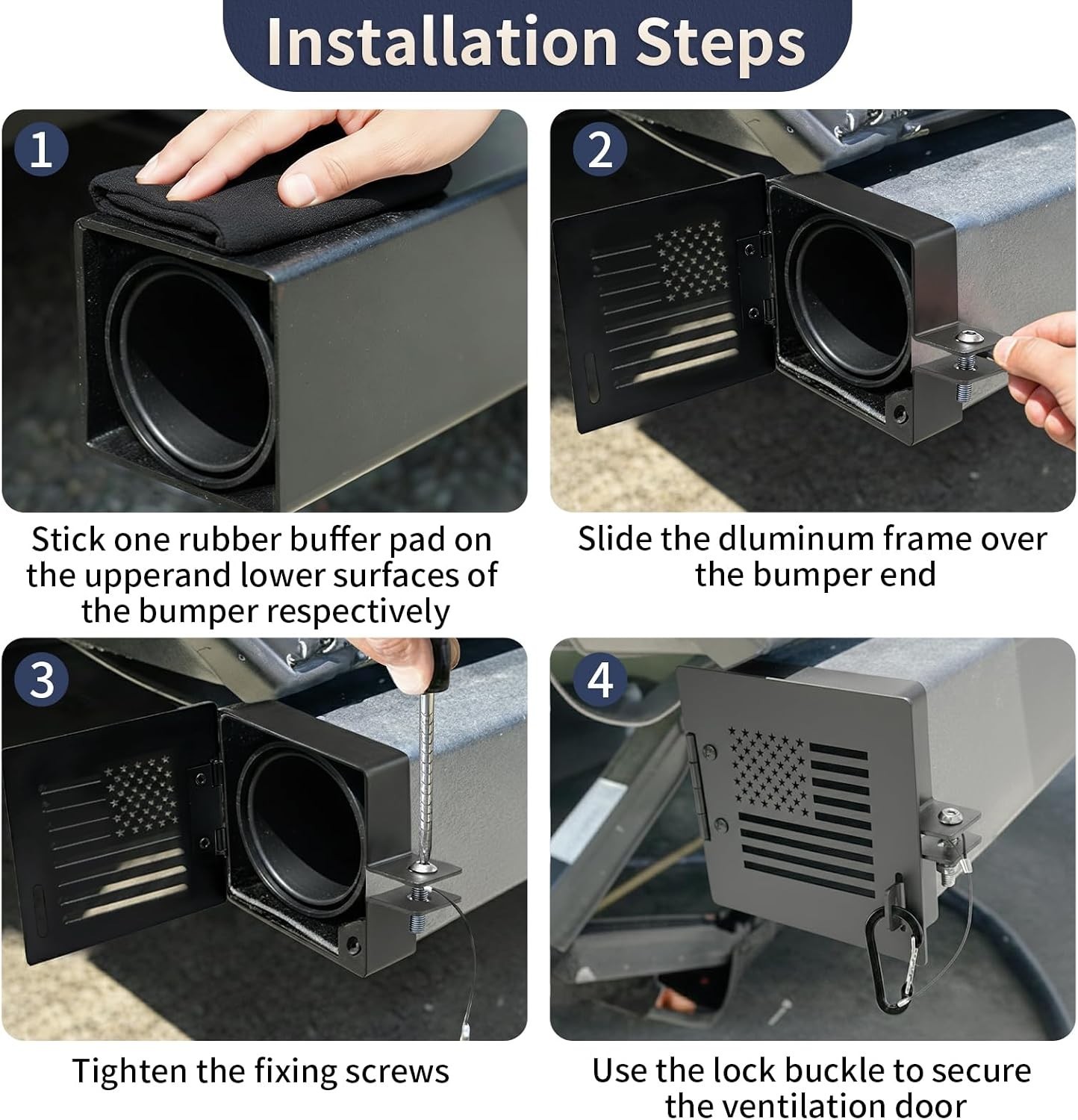 Installation Steps

1

Stick one rubber buffer pad on the upperand lower surfaces of the bumper respectively

2

Slide the dluminum frame over the bumper end

3

Tighten the fixing screws

4

Use the lock buckle to secure the ventilation door