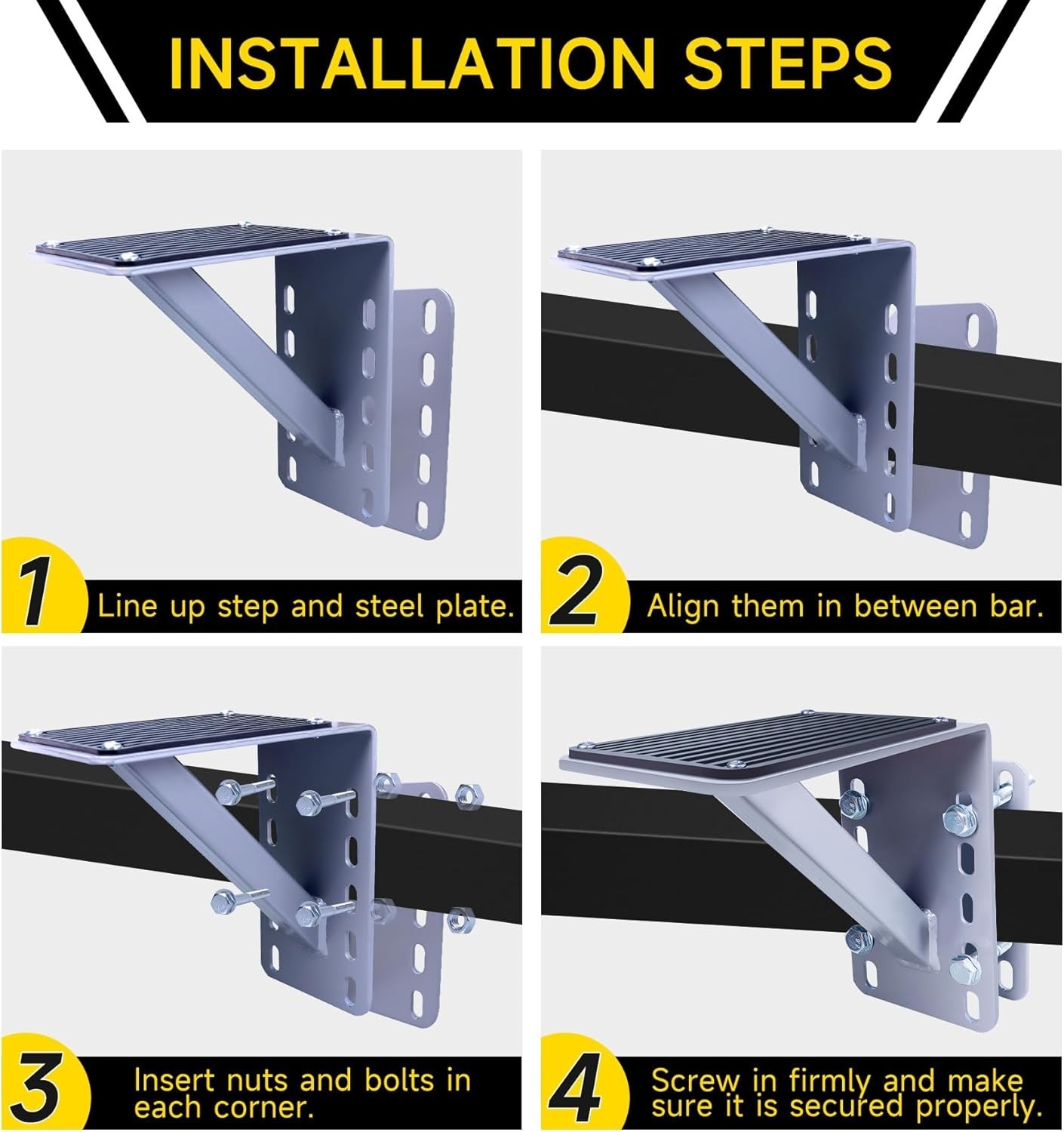 INSTALLATION STEPS

1 Line up step and steel plate.

2 Align them in between bar.

3 Insert nuts and bolts in each corner.

4 Screw in firmly and make sure it is secured properly.