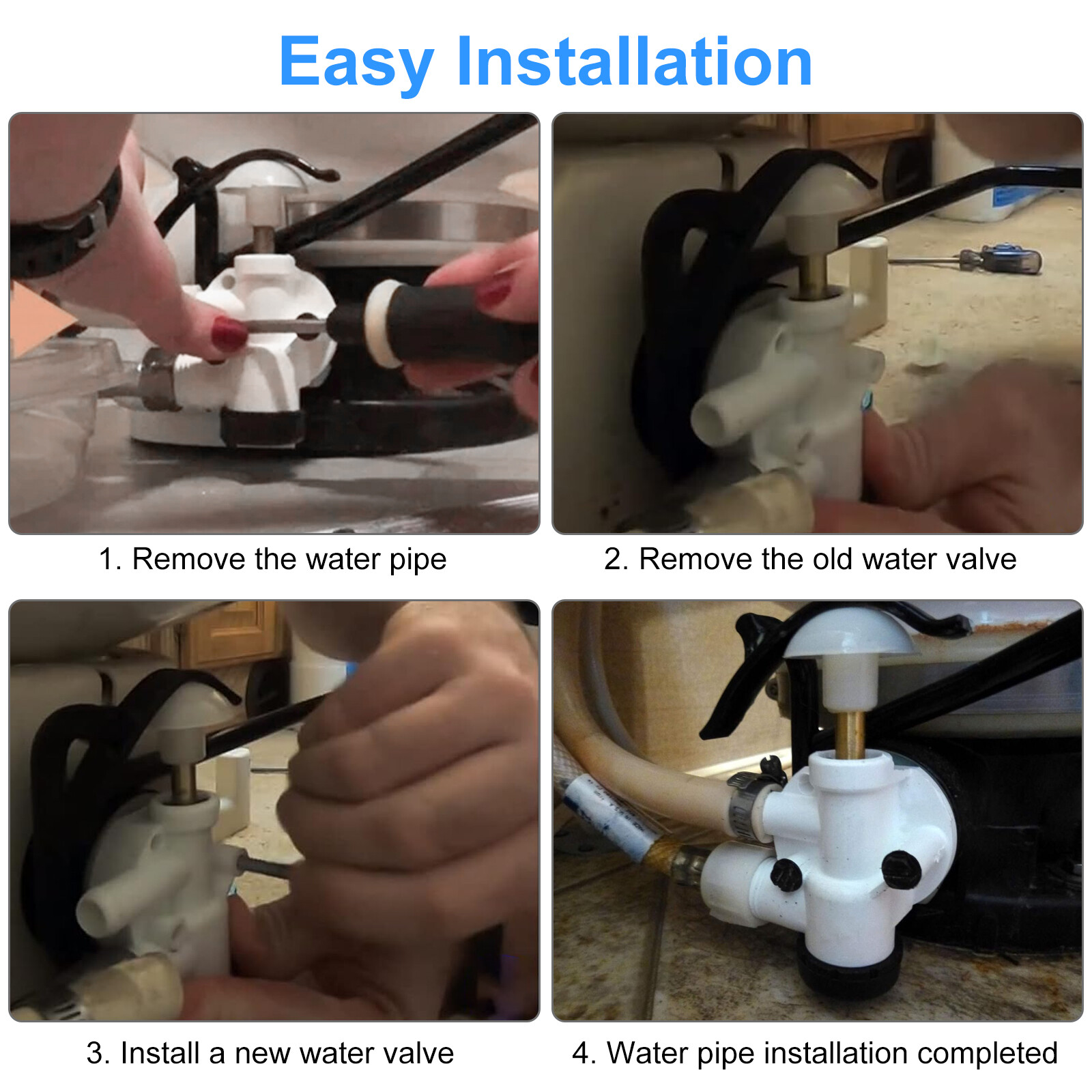 Easy Installation

1. Remove the water pipe

2. Remove the old water valve

3. Install a new water valve

4. Water pipe installation completed