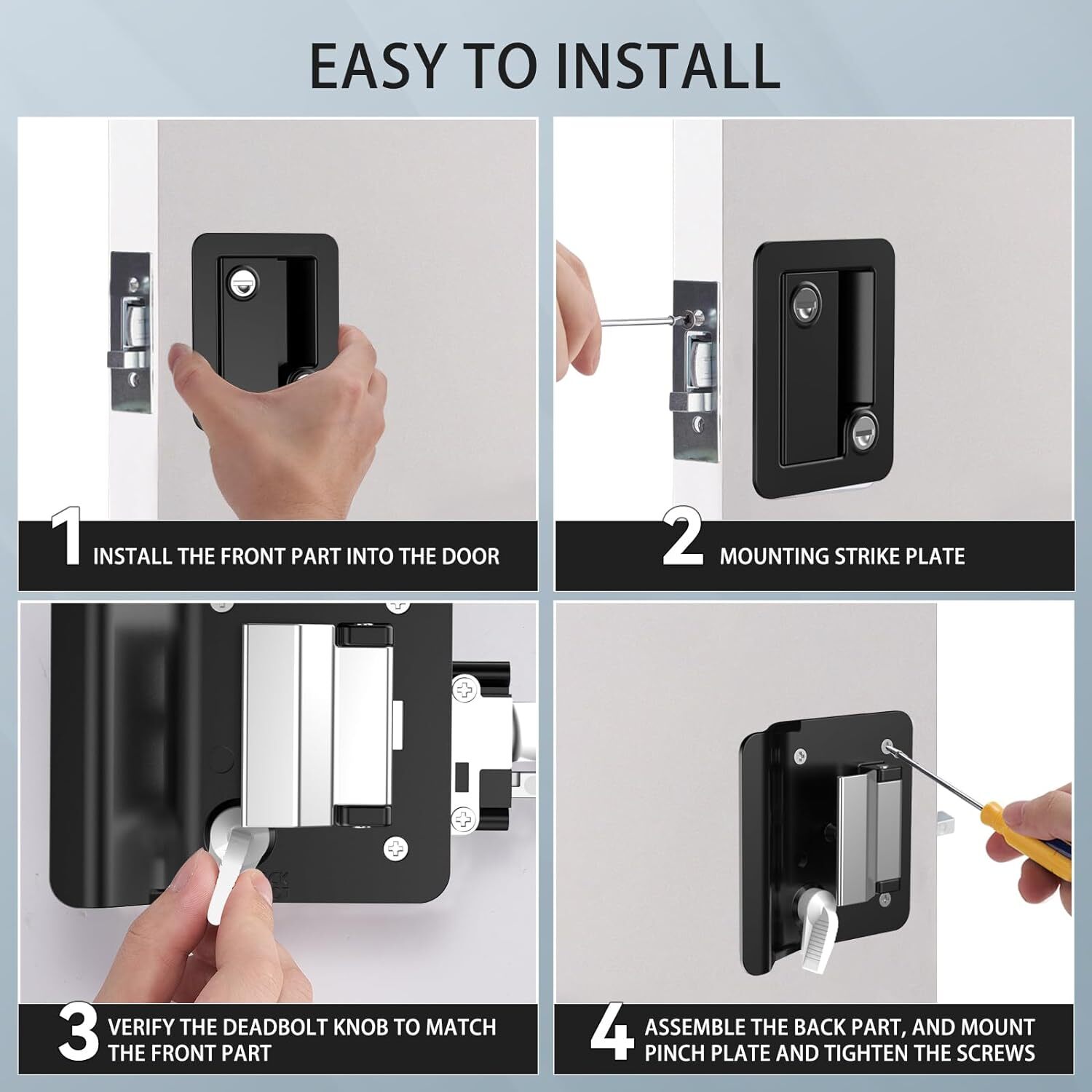 EASY TO INSTALL

1 INSTALL THE FRONT PART INTO THE DOOR

2 MOUNTING STRIKE PLATE

3 VERIFY THE DEADBOLT KNOB TO MATCH THE FRONT PART

4 ASSEMBLE THE BACK PART, AND MOUNT PINCH PLATE AND TIGHTEN THE SCREWS