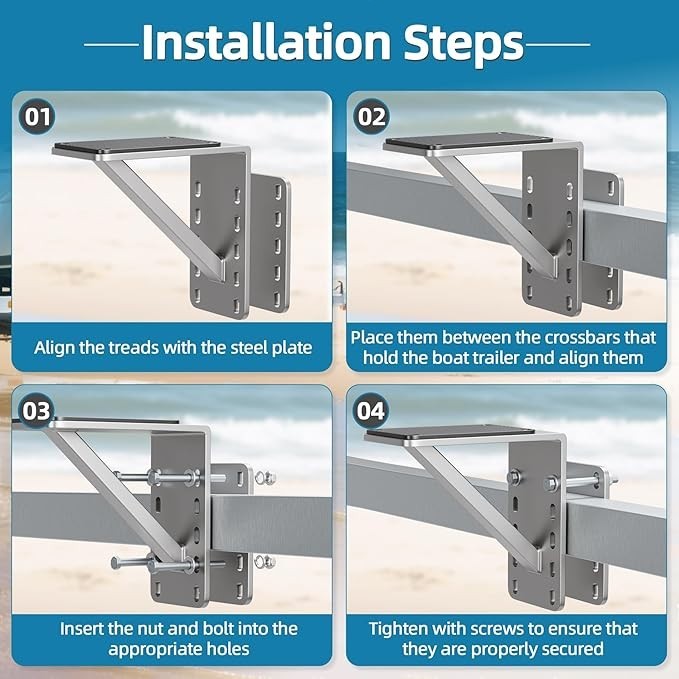 Installation Steps

01

Align the treads with the steel plate

02

Place them between the crossbars that hold the boat trailer and align them

03

Insert the nut and bolt into the appropriate holes

04

Tighten with screws to ensure that they are properly secured