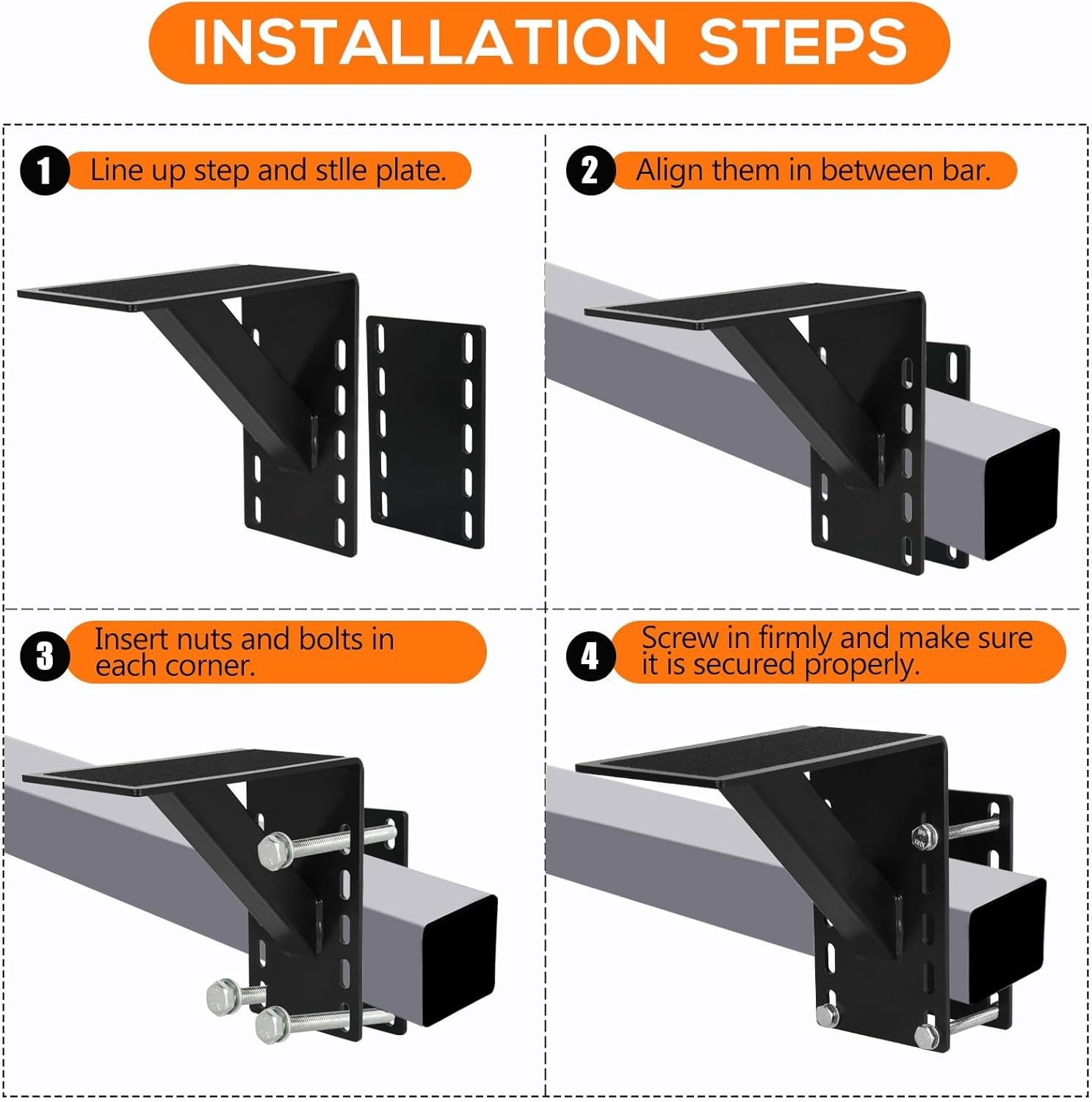 INSTALLATION STEPS

1 Line up step and stlle plate.

2 Align them in between bar.

3 Insert nuts and bolts in each corner.

4 Screw in firmly and make sure it is secured properly.