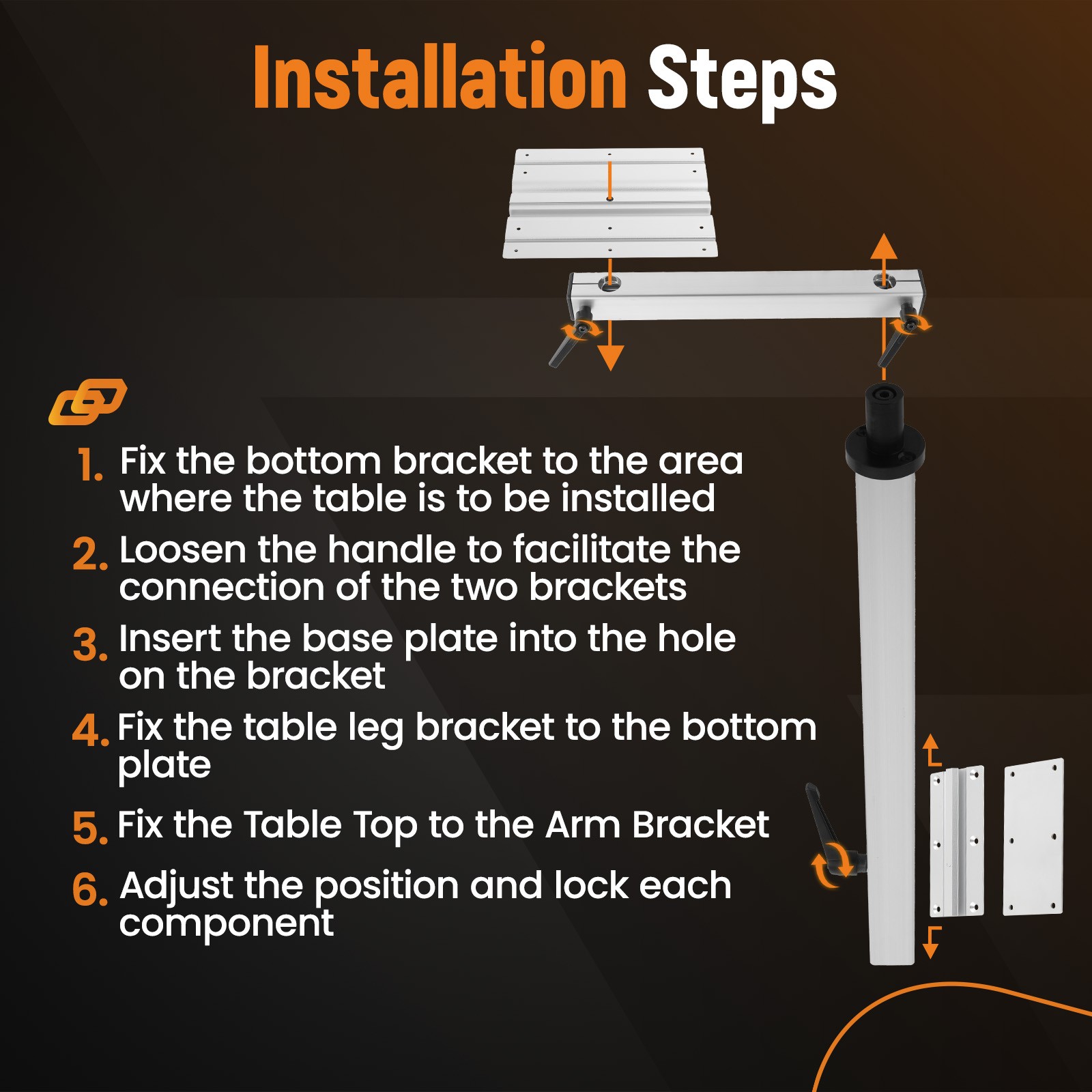 Installation Steps

1. Fix the bottom bracket to the area where the table is to be installed

2. Loosen the handle to facilitate the connection of the two brackets

3. Insert the base plate into the hole on the bracket

4. Fix the table leg bracket to the bottom plate

5. Fix the Table Top to the Arm Bracket

6. Adjust the position and lock each component