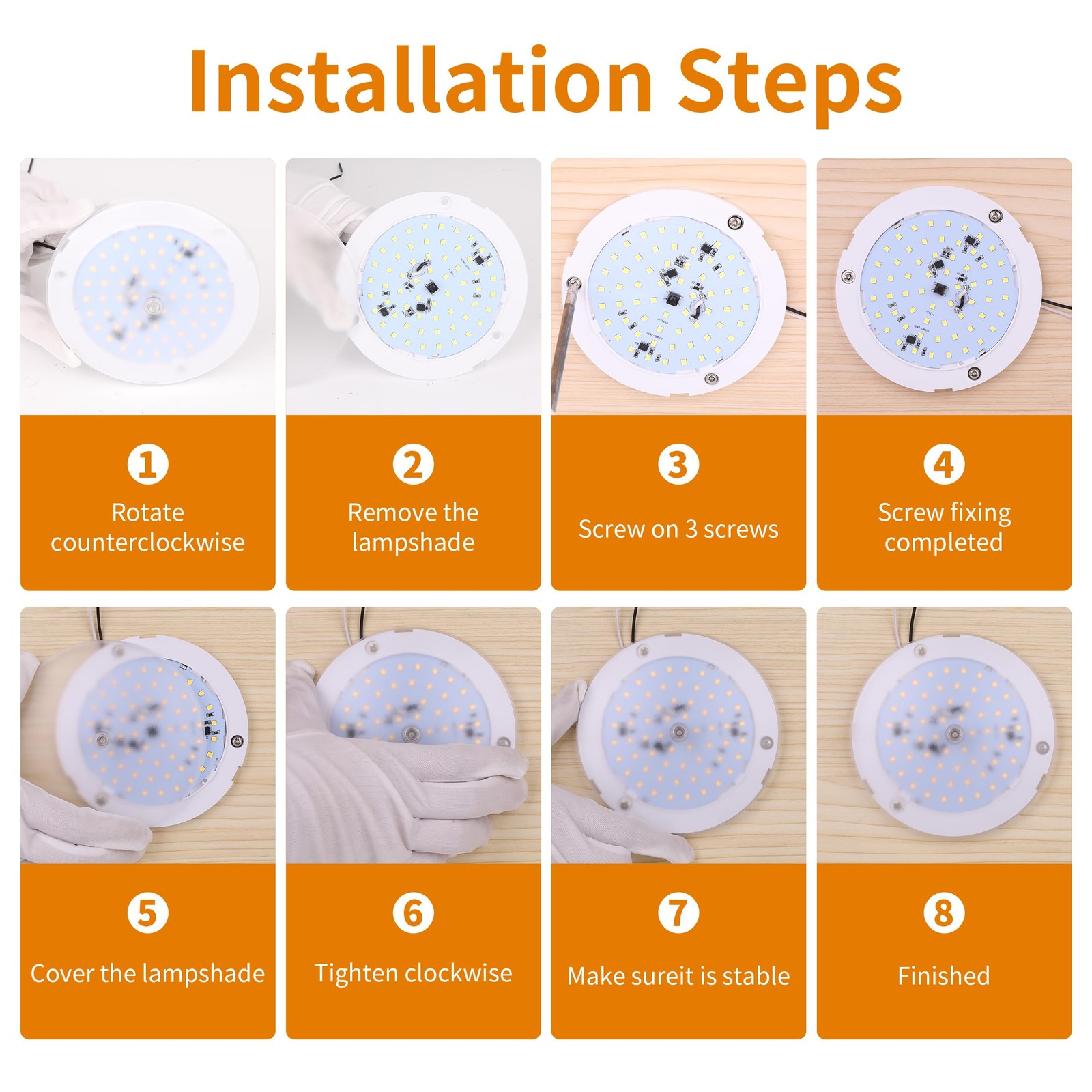 Installation Steps

1
Rotate counterclockwise

2
Remove the lampshade

3
Screw on 3 screws

4
Screw fixing completed

5
Cover the lampshade

6
Tighten clockwise

7
Make sureit is stable

8
Finished