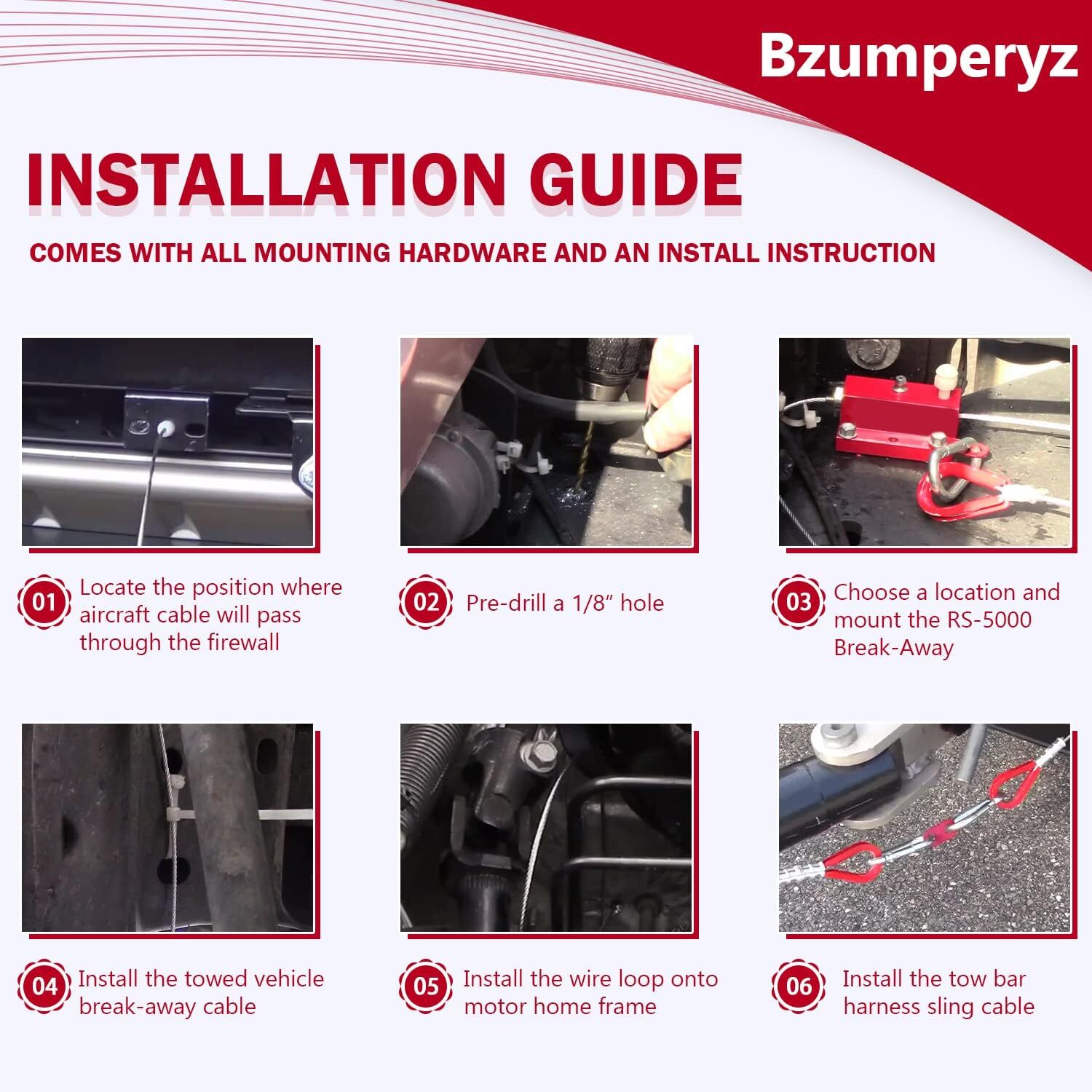 Bzumperyz

INSTALLATION GUIDE

COMES WITH ALL MOUNTING HARDWARE AND AN INSTALL INSTRUCTION

01 Locate the position where aircraft cable will pass through the firewall

02 Pre-drill a 1/8" hole

03 Choose a location and mount the RS-5000 Break-Away

04 Install the towed vehicle break-away cable

05 Install the wire loop onto motor home frame

06 Install the tow bar harness sling cable