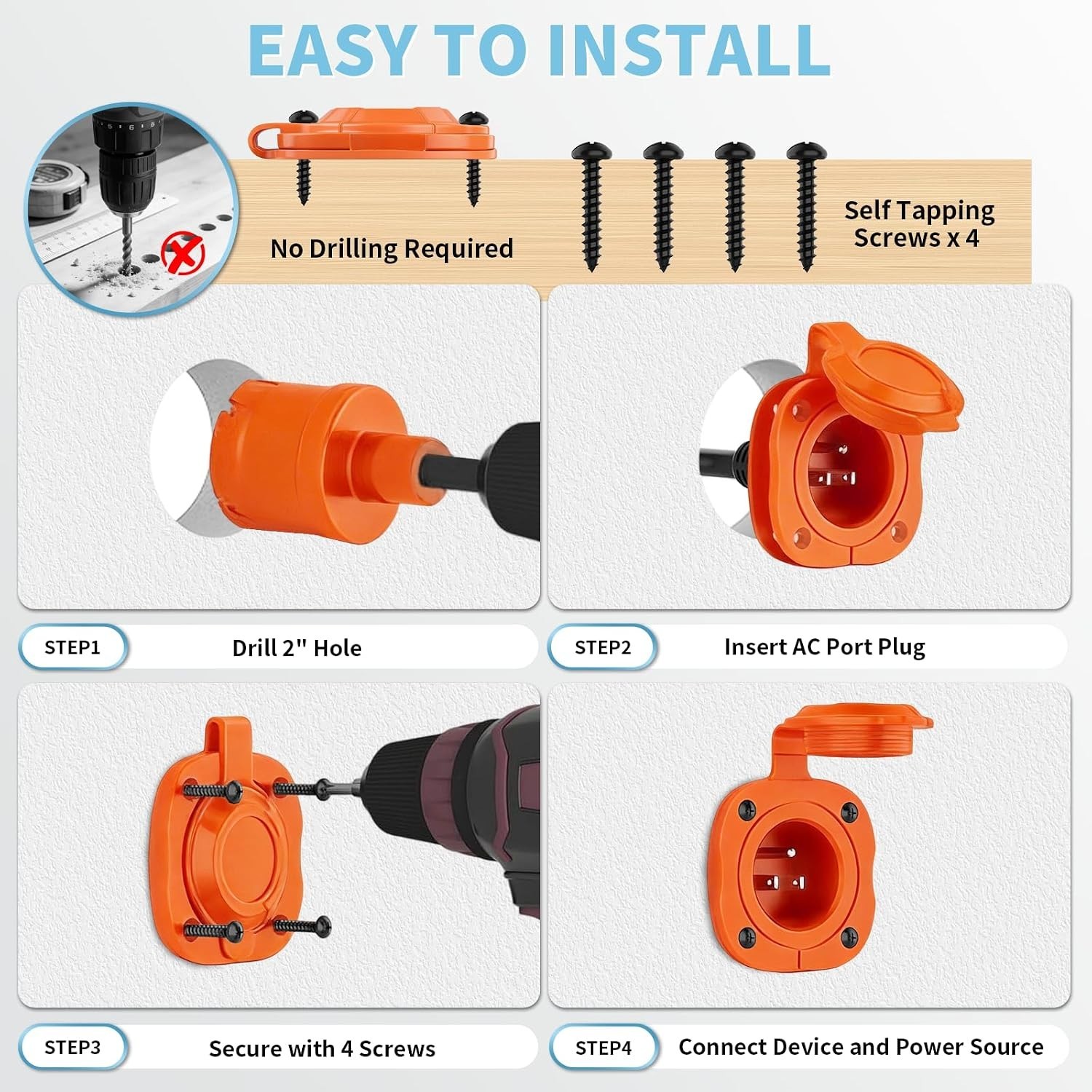 EASY TO INSTALL

No Drilling Required

Self Tapping Screws x 4

STEP1 Drill 2" Hole

STEP2 Insert AC Port Plug

STEP3 Secure with 4 Screws

STEP4 Connect Device and Power Source