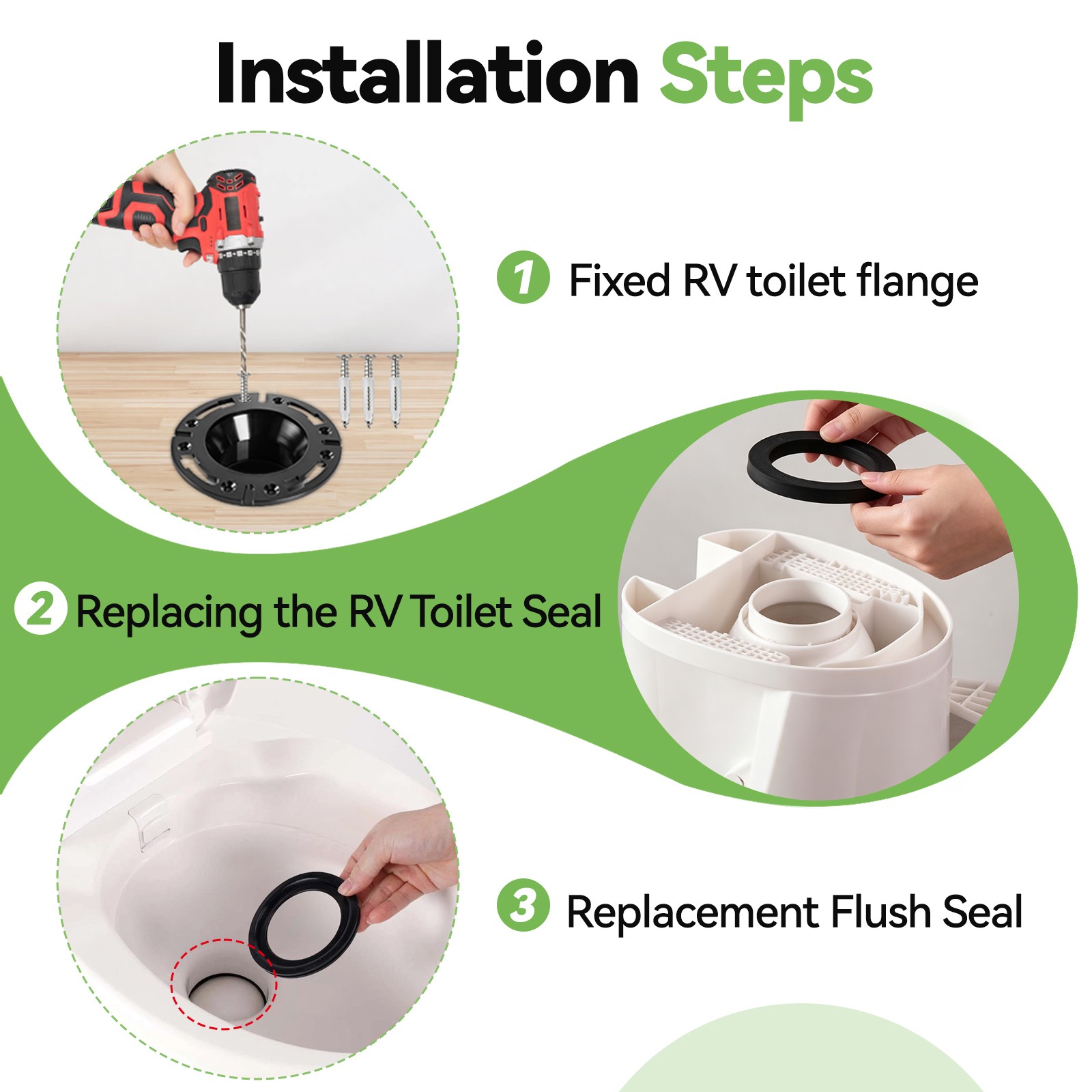 Installation Steps

1 Fixed RV toilet flange

2 Replacing the RV Toilet Seal

3 Replacement Flush Seal