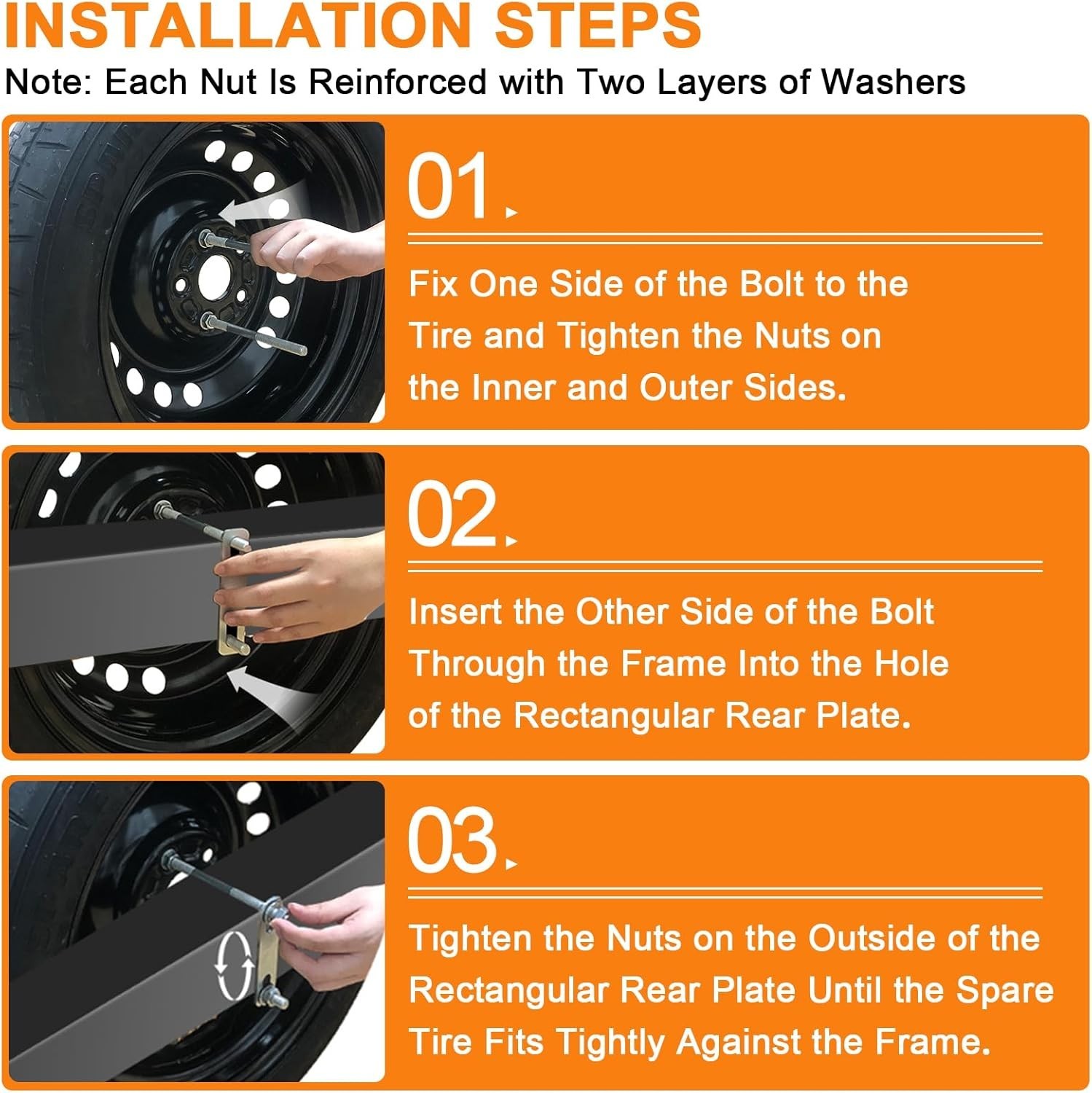 INSTALLATION STEPS

Note: Each Nut Is Reinforced with Two Layers of Washers

01.

Fix One Side of the Bolt to the Tire and Tighten the Nuts on the Inner and Outer Sides.

02.

Insert the Other Side of the Bolt Through the Frame Into the Hole of the Rectangular Rear Plate.

03.

Tighten the Nuts on the Outside of the Rectangular Rear Plate Until the Spare Tire Fits Tightly Against the Frame.