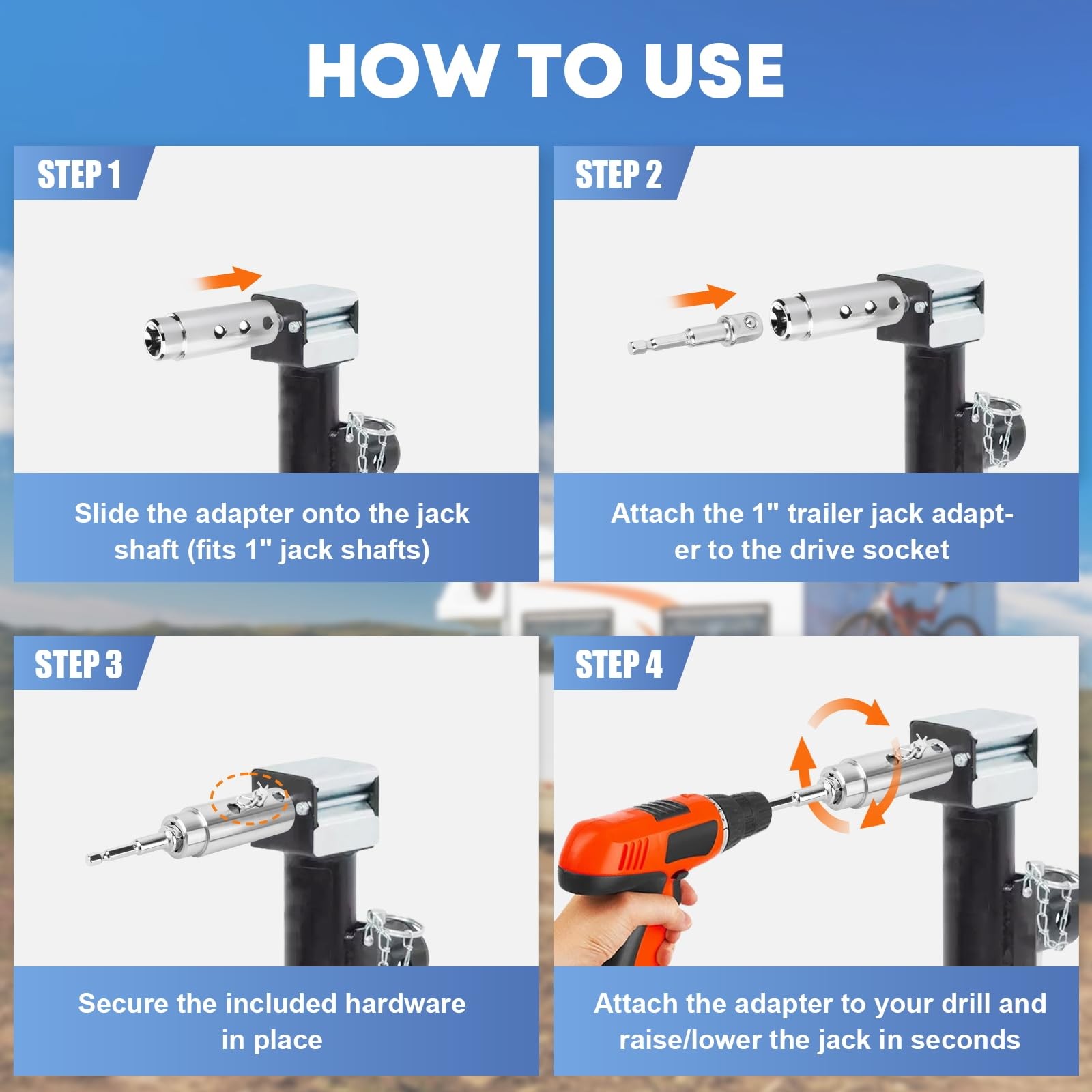 HOW TO USE

STEP 1

Slide the adapter onto the jack shaft (fits 1" jack shafts)

STEP 2

Attach the 1" trailer jack adapter to the drive socket

STEP 3

Secure the included hardware in place

STEP 4

Attach the adapter to your drill and raise/lower the jack in seconds