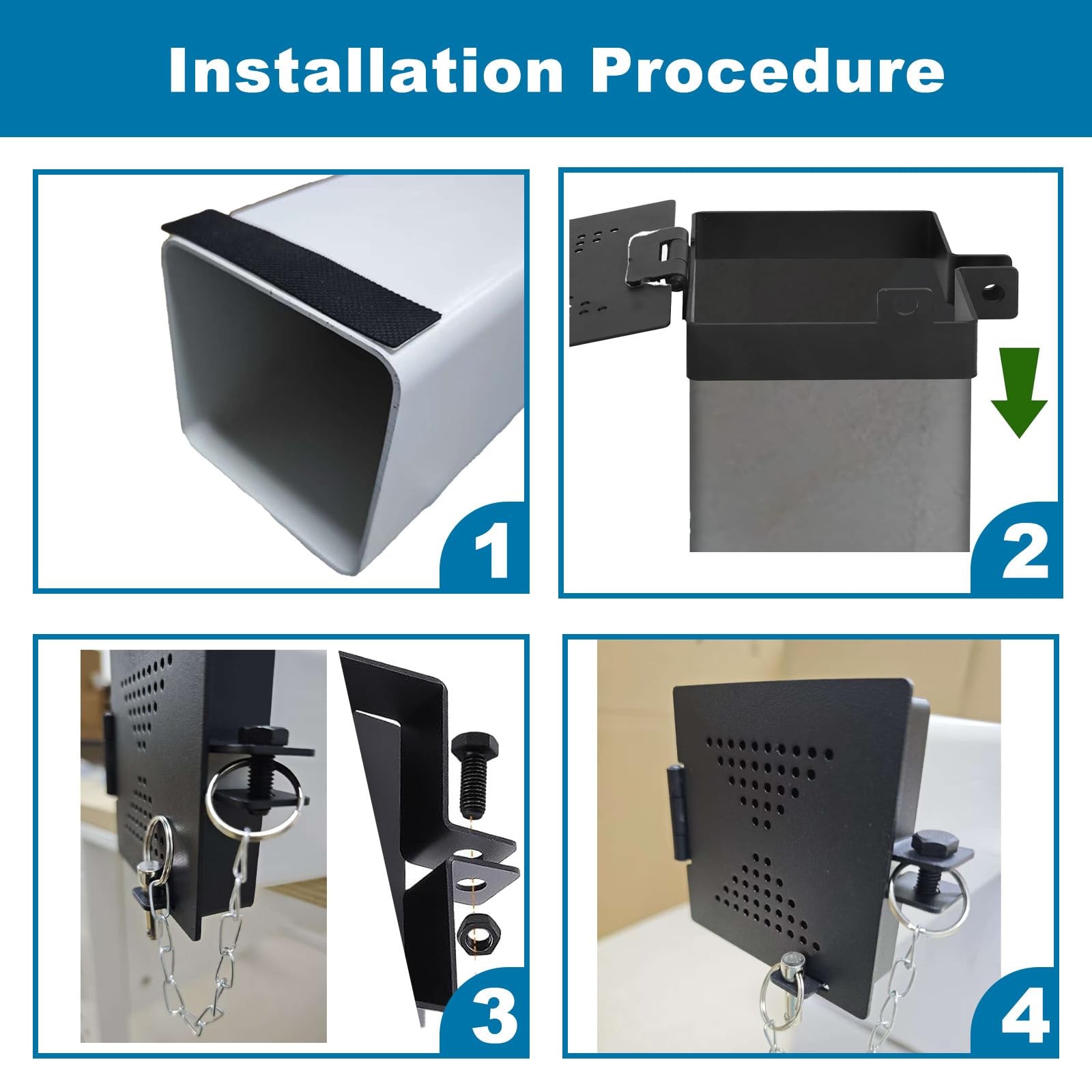 Installation Procedure

1

2

3

4