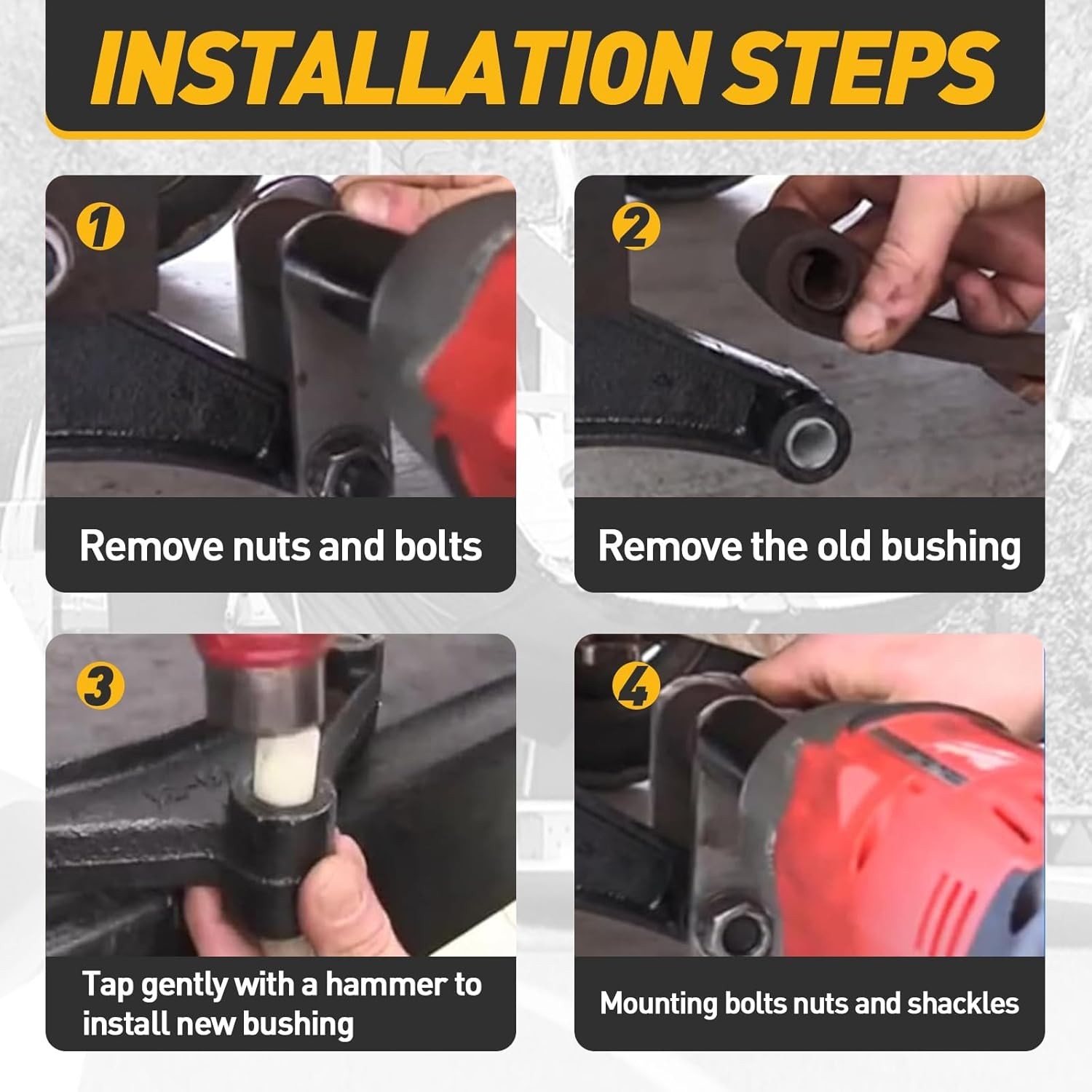 INSTALLATION STEPS

1

Remove nuts and bolts

2

Remove the old bushing

3

Tap gently with a hammer to install new bushing

4

Mounting bolts nuts and shackles