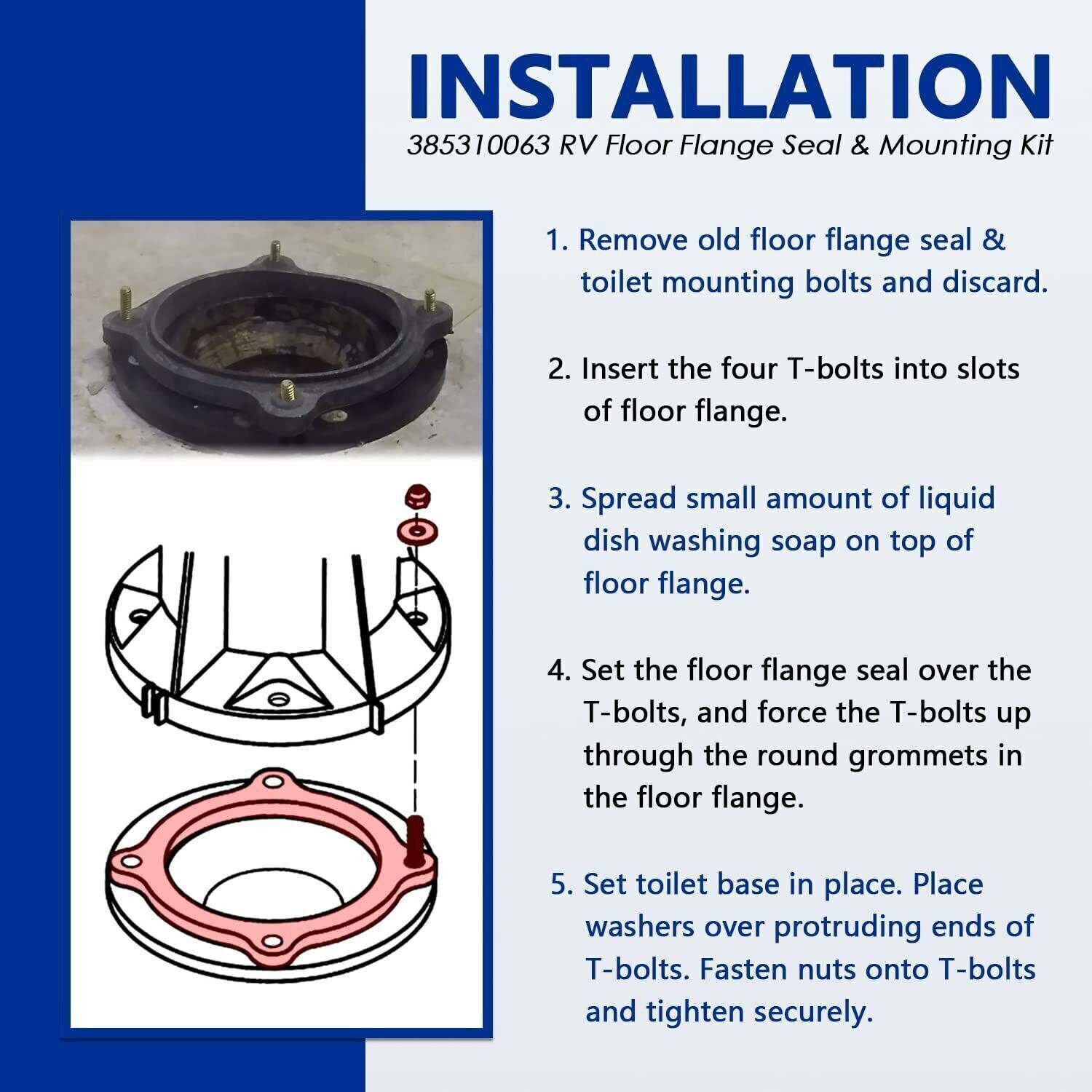 INSTALLATION

385310063 RV Floor Flange Seal & Mounting Kit

1. Remove old floor flange seal & toilet mounting bolts and discard.

2. Insert the four T-bolts into slots of floor flange.

3. Spread small amount of liquid dish washing soap on top of floor flange.

4. Set the floor flange seal over the T-bolts, and force the T-bolts up through the round grommets in the floor flange.

5. Set toilet base in place. Place washers over protruding ends of T-bolts. Fasten nuts onto T-bolts and tighten securely.