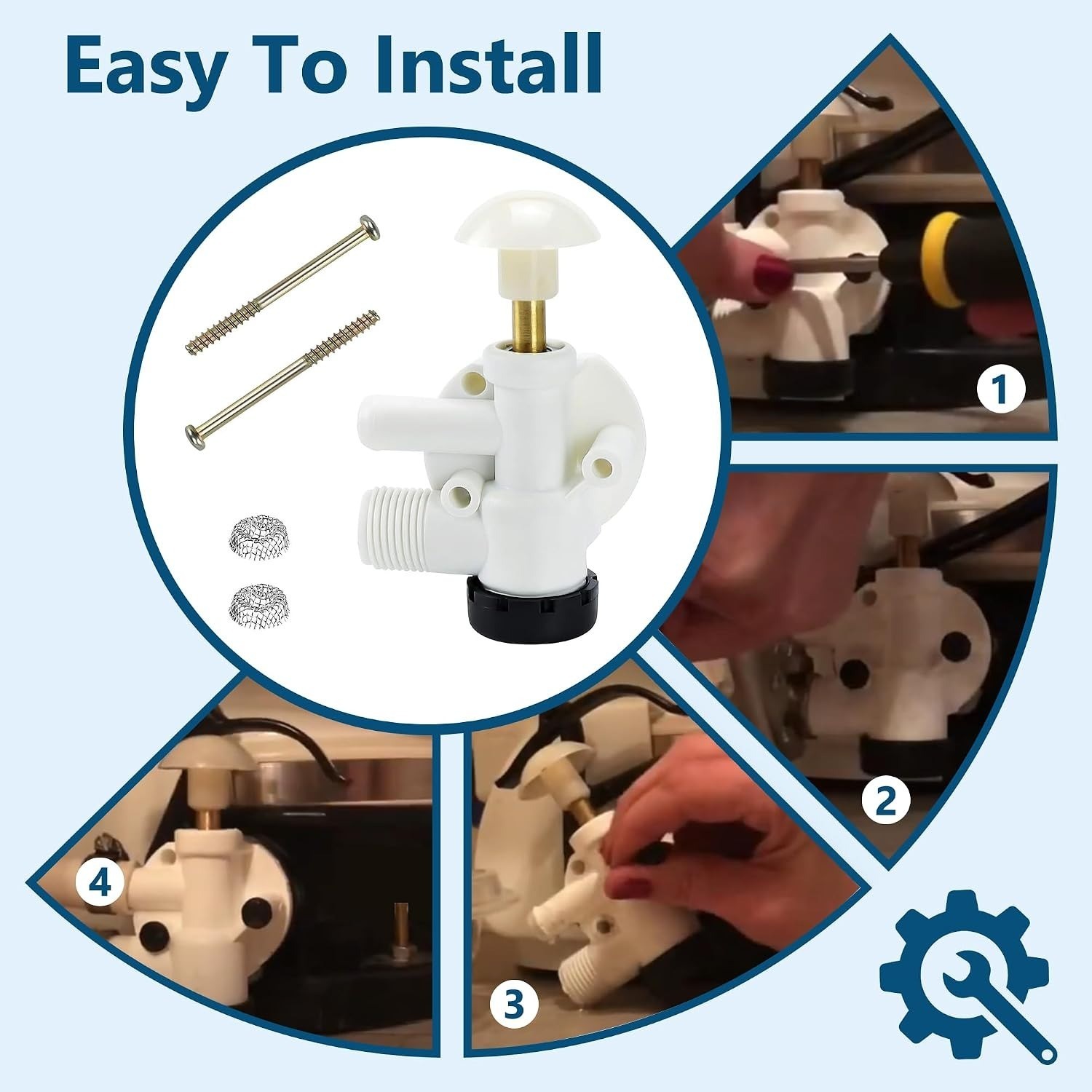 Easy To Install

1

2

3

4