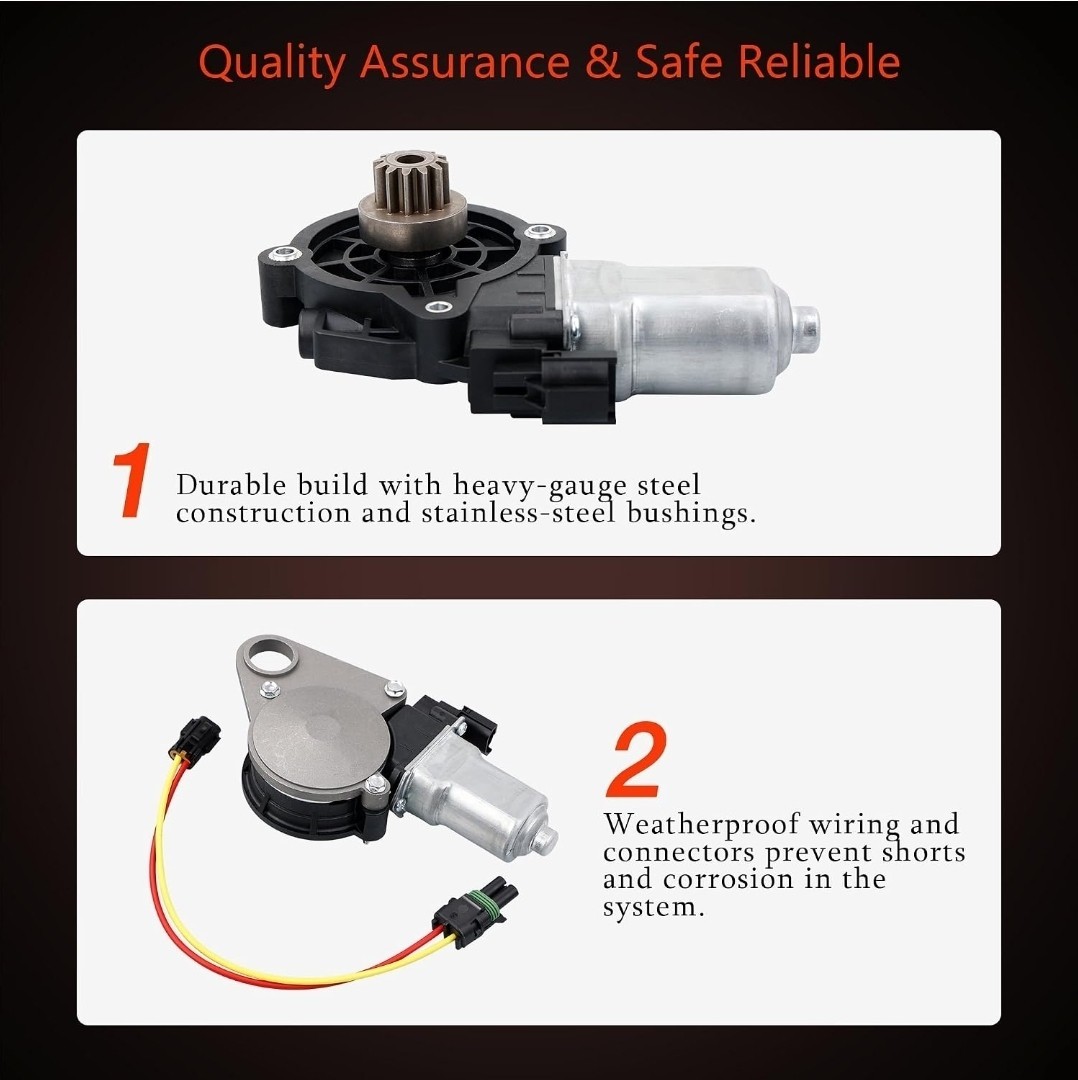 Quality Assurance & Safe Reliable

1

Durable build with heavy-gauge steel construction and stainless-steel bushings.

2

Weatherproof wiring and connectors prevent shorts and corrosion in the system.